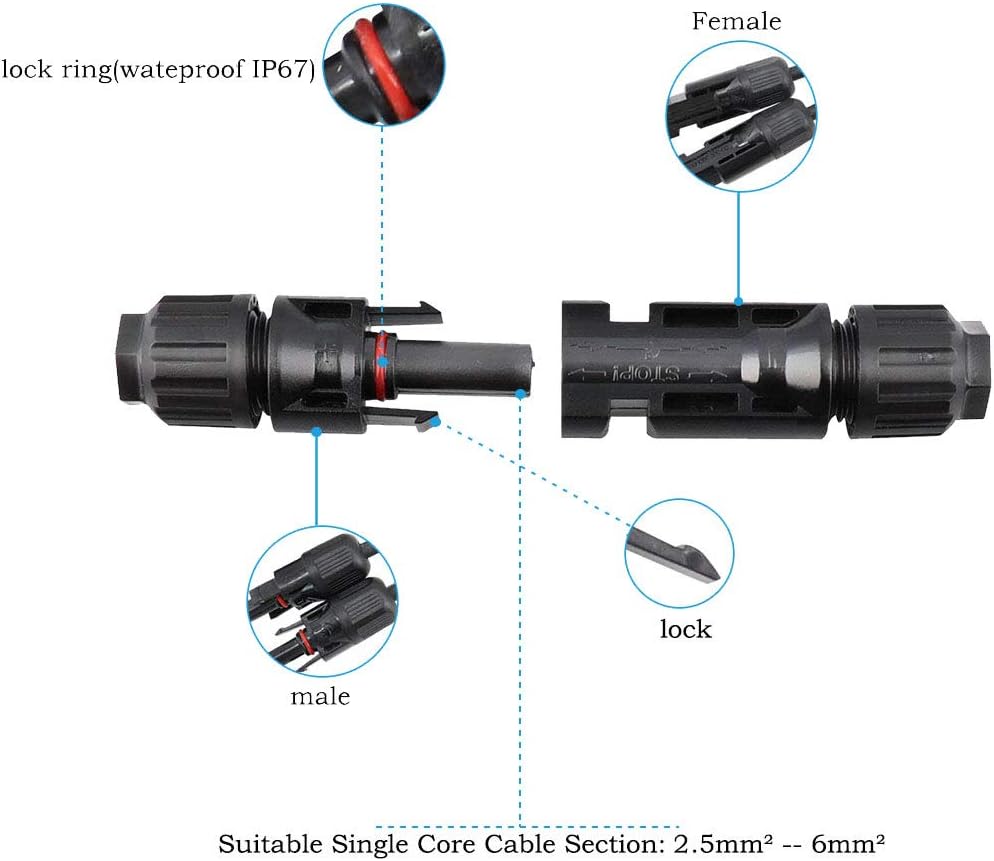 lock ring(wateproof IP67)

Female

STOP!

lock

male

Suitable Single Core Cable Section: 2.5mm² -- 6mm²